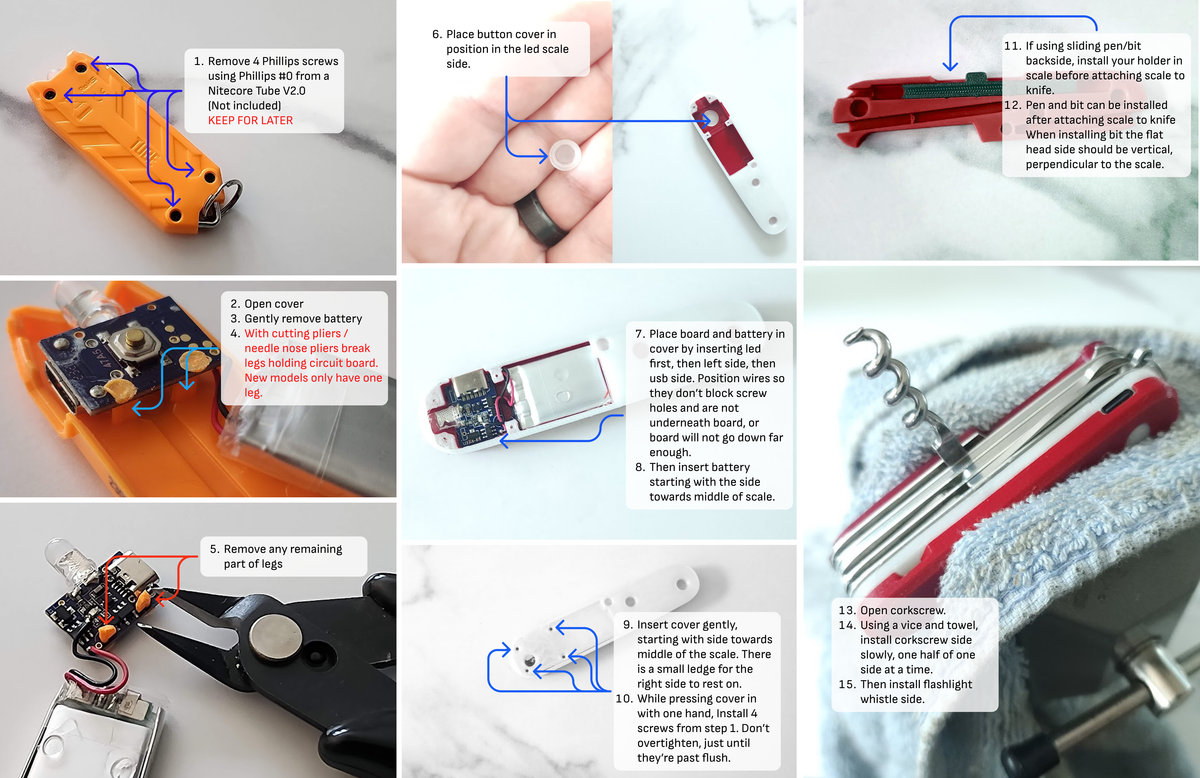 1. Remove 4 Phillips screws using Phillips #0 from a Nitecore Tube V2.0 (Not included)
KEEP FOR LATER

2. Open cover
3. Gently remove battery
4. With cutting pliers / needle nose pliers break legs holding circuit board. New models only have one leg.

5. Remove any remaining part of legs

6. Place button cover in position in the led scale side.

7. Place board and battery in cover by inserting led first, then left side, then usb side. Position wires so they don't block screw holes and are not underneath board, or board will not go down far enough.
8. Then insert battery starting with the side towards middle of scale.

9. Insert cover gently, starting with side towards middle of the scale. There is a small ledge for the right side to rest on.
10. While pressing cover in with one hand, Install 4 screws from step 1. Don't overtighten, just until they're past flush.

11. If using sliding pen/bit backside, install your holder in scale before attaching scale to knife.
12. Pen and bit can be installed after attaching scale to knife When installing bit the flat head side should be vertical, perpendicular to the scale.

13. Open corkscrew.
14. Using a vice and towel, install corkscrew side slowly, one half of one side at a time.
15. Then install flashlight whistle side.